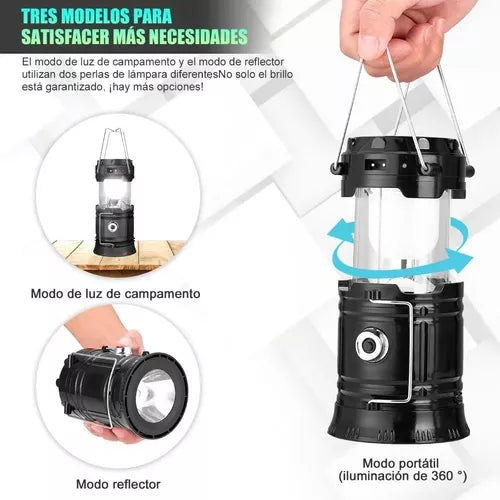 TRES MODELOS PARA
SATISFACER MÁS NECESIDADES

El modo de luz de campamento y el modo de reflector utilizan dos perlas de lámpara diferentesNo solo el brillo está garantizado, ¡hay más opciones!

Modo de luz de campamento

Modo reflector

Modo portátil
(iluminación de 360 °)